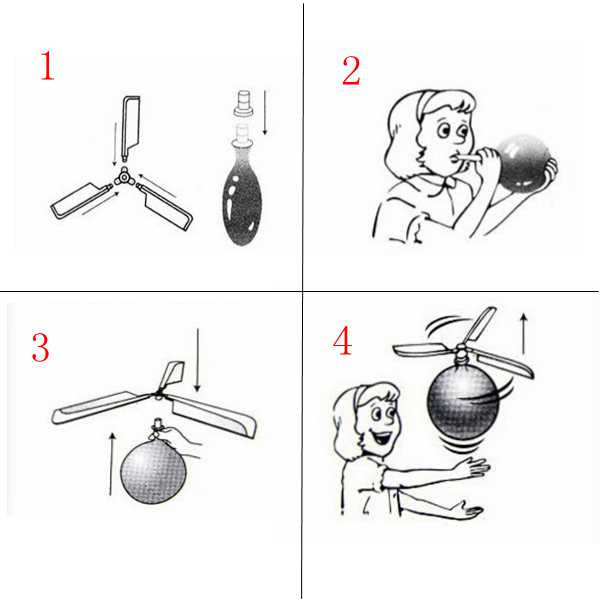 1

2

3

4